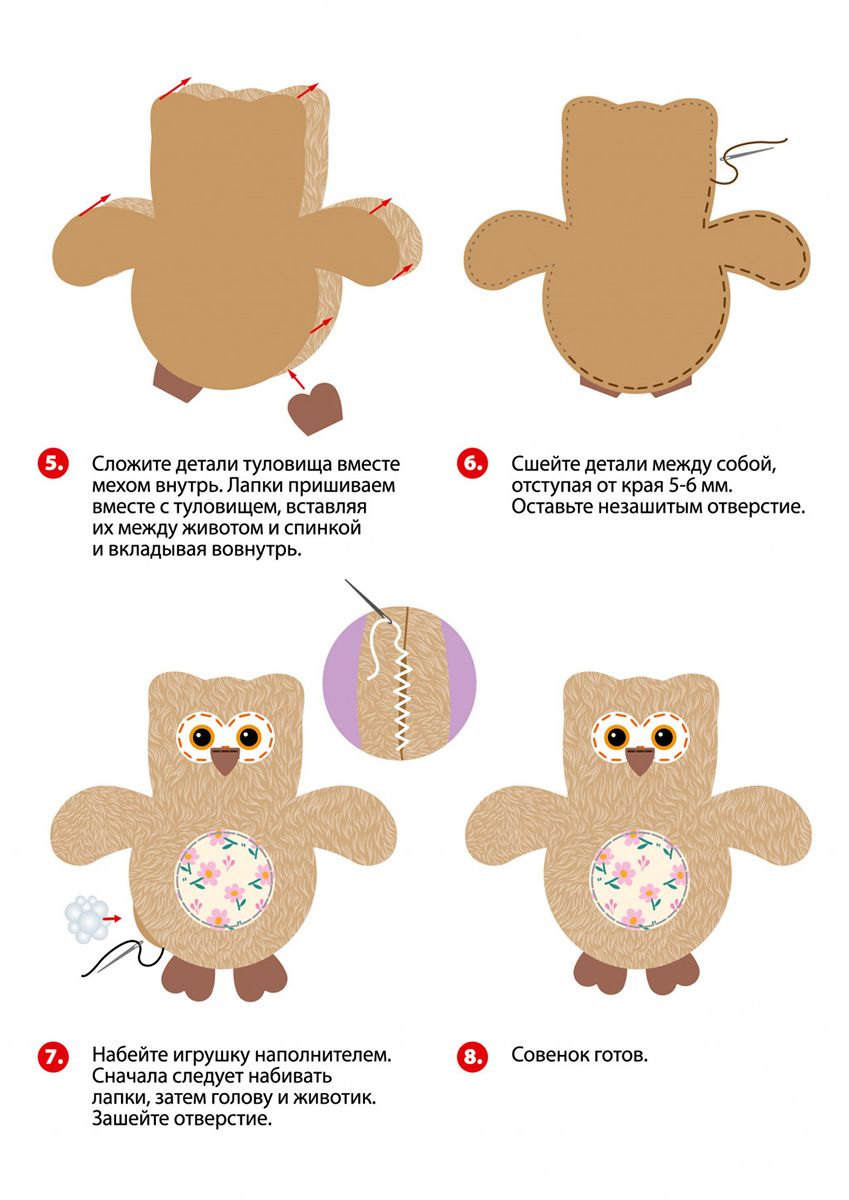 5. Сложите детали туловища вместе мехом внутрь. Лапки пришиваем вместе с туловищем, вставляя их между животом и спинкой и вкладывая вовнутрь.

6. Сшейте детали между собой, отступая от края 5-6 мм. Оставьте незашитым отверстие.

7. Набейте игрушку наполнителем. Сначала следует набивать лапки, затем голову и животик. Зашейте отверстие.

8. Совенок готов.